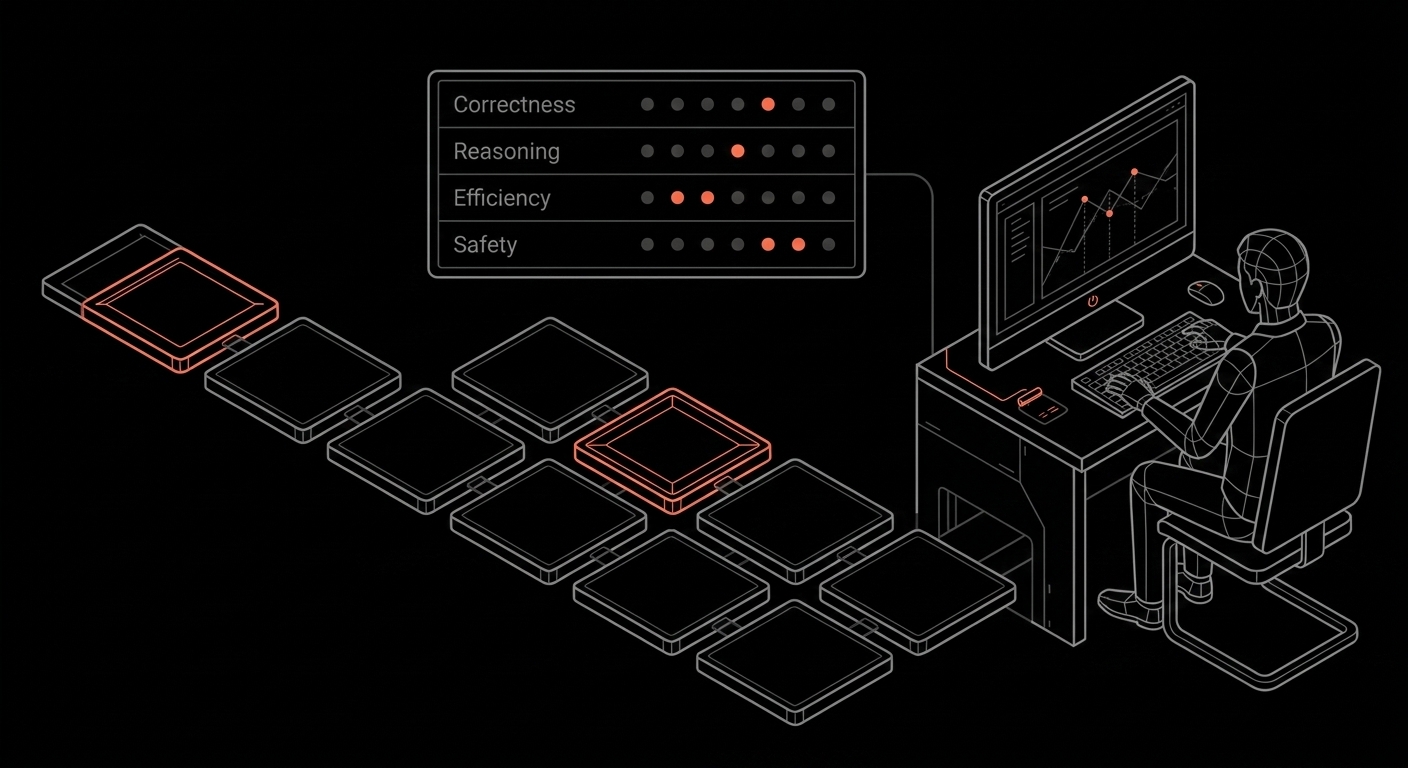 Correctness
Reasoning
Efficiency
Safety